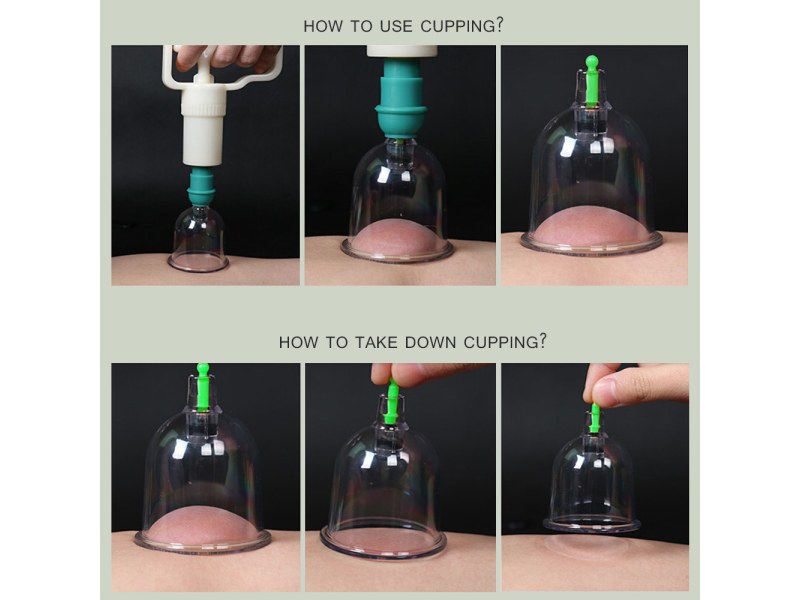 HOW TO USE CUPPING?

HOW TO TAKE DOWN CUPPING?